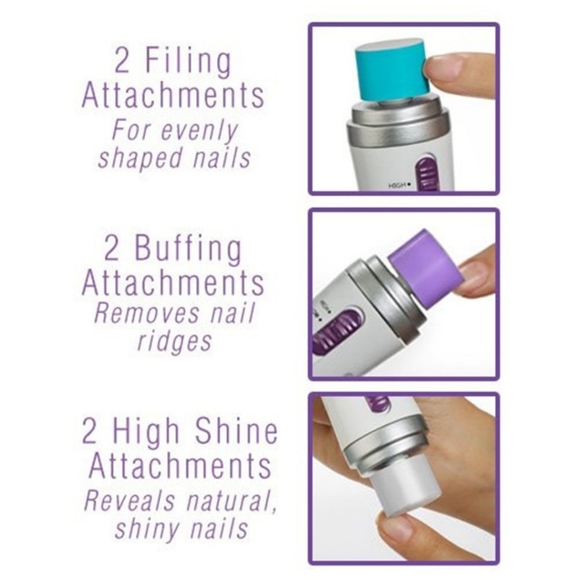 2 Filing Attachments
For evenly shaped nails

HIGH

2 Buffing Attachments
Removes nail ridges

2 High Shine Attachments
Reveals natural, shiny nails